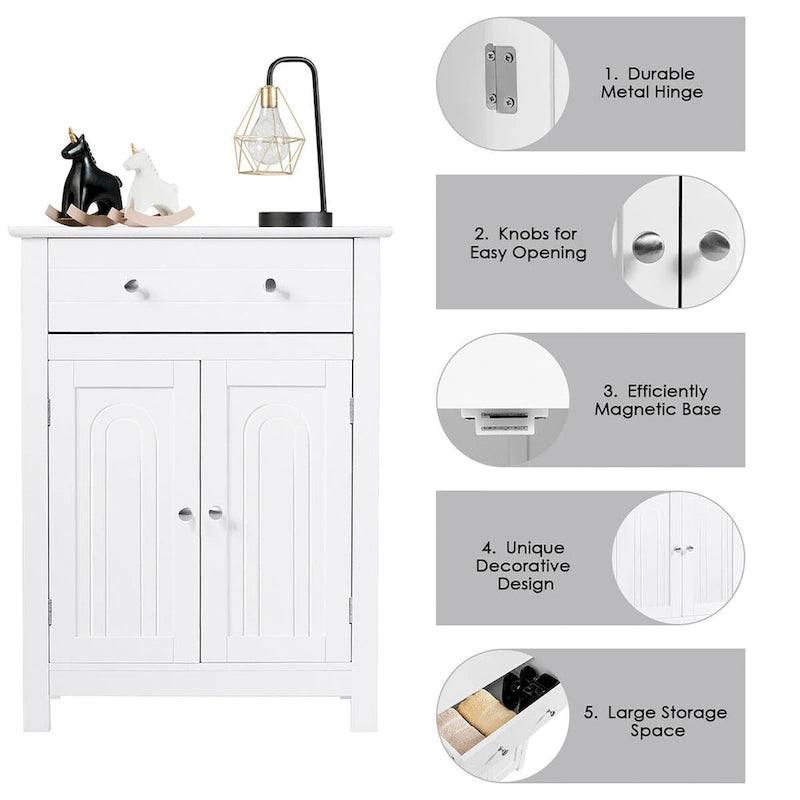 1. Durable Metal Hinge

2. Knobs for Easy Opening

3. Efficiently Magnetic Base

4. Unique Decorative Design

5. Large Storage Space