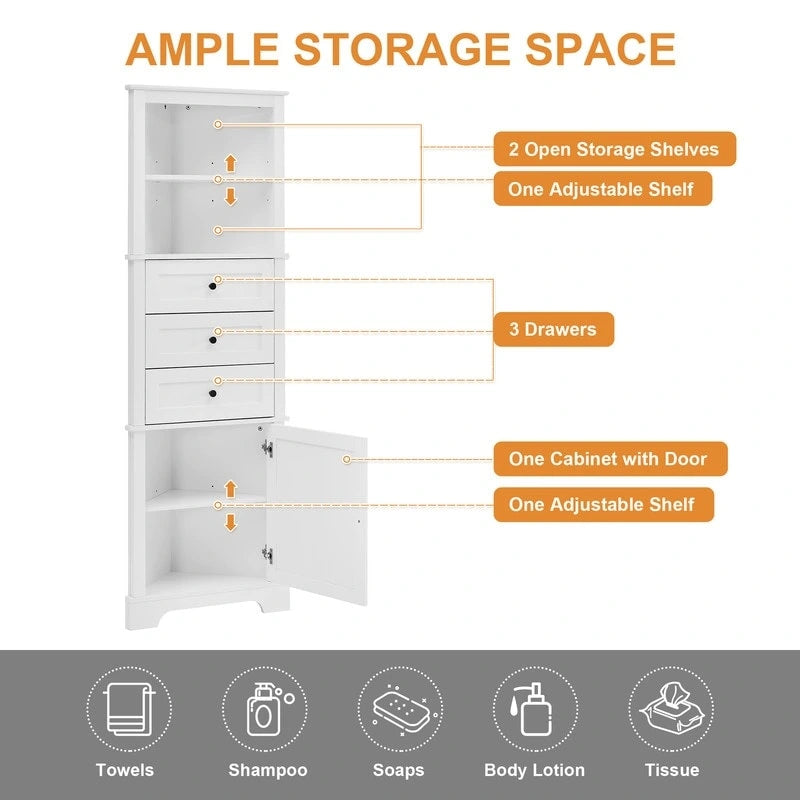 AMPLE STORAGE SPACE

2 Open Storage Shelves

One Adjustable Shelf

3 Drawers

One Cabinet with Door

One Adjustable Shelf

Towels

Shampoo

Soaps

Body Lotion

Tissue