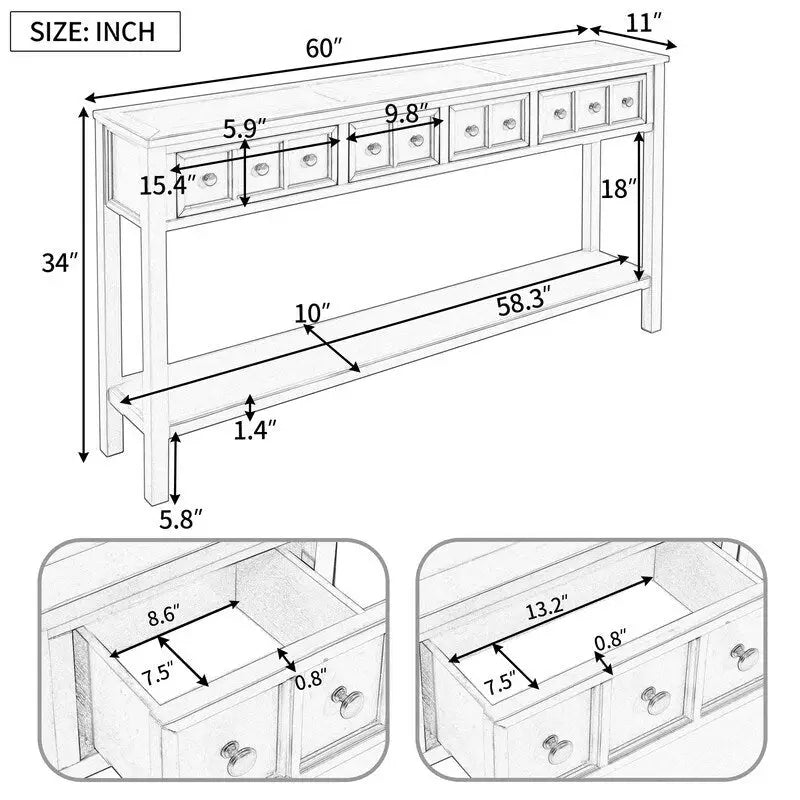 SIZE: INCH

60″

11″

5.9″

9.8″

15.4″

18″

34″

10″

58.3″

1.4″

5.8″

8.6″

7.5″

0.8″

13.2″

0.8″

7.5″