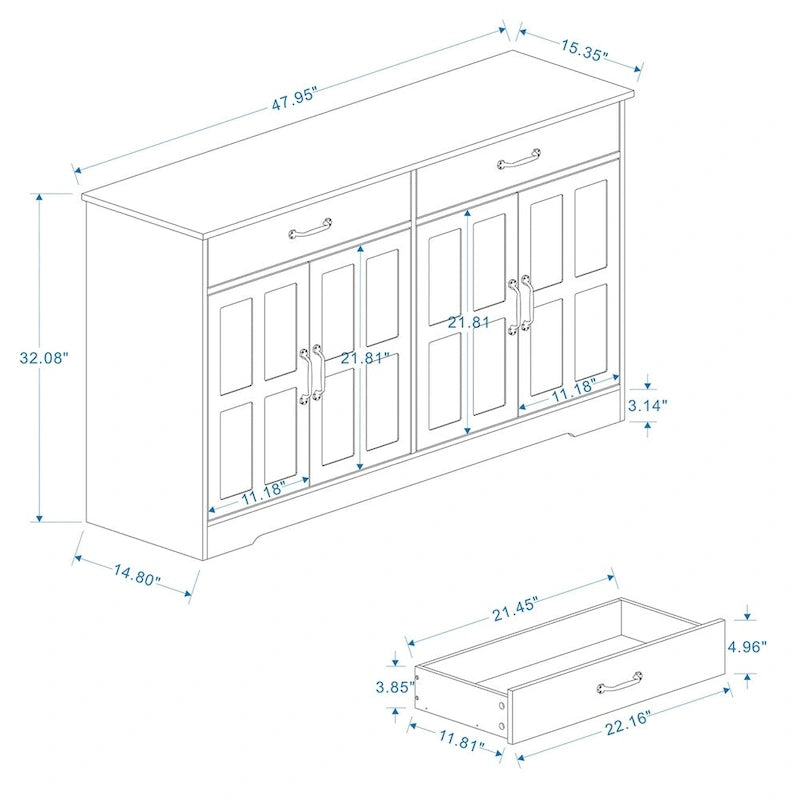 47.95"
15.35"
32.08"
21.81"
21.81
11.18"
11.18"
3.14"
14.80"
21.45"
4.96"
3.85"
11.81"
22.16"