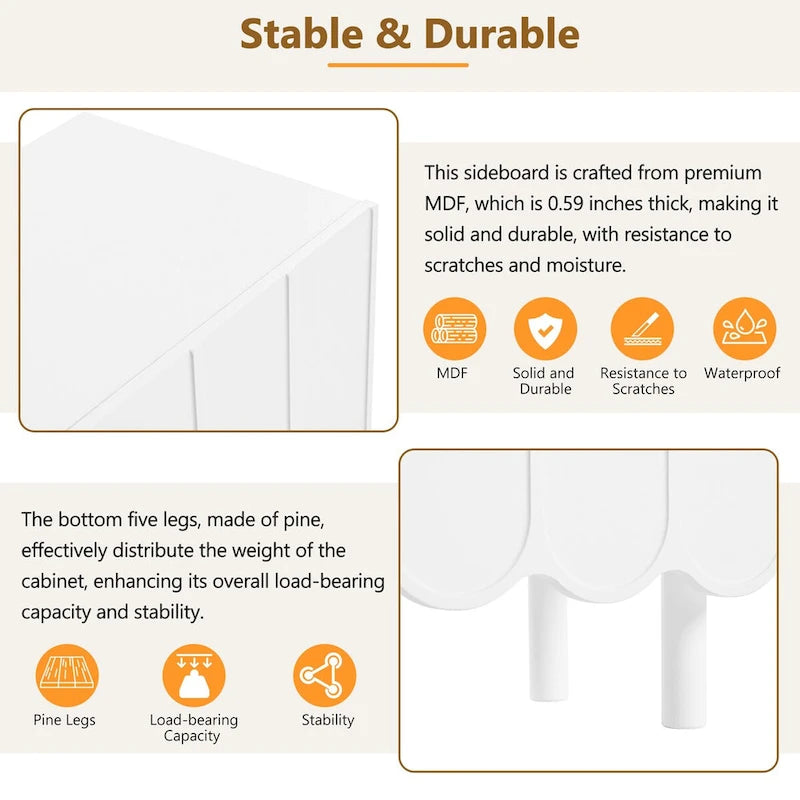 Stable & Durable

This sideboard is crafted from premium MDF, which is 0.59 inches thick, making it solid and durable, with resistance to scratches and moisture.

MDF

Solid and Durable

Resistance to Scratches

Waterproof

The bottom five legs, made of pine, effectively distribute the weight of the cabinet, enhancing its overall load-bearing capacity and stability.

Pine Legs

Load-bearing Capacity

Stability